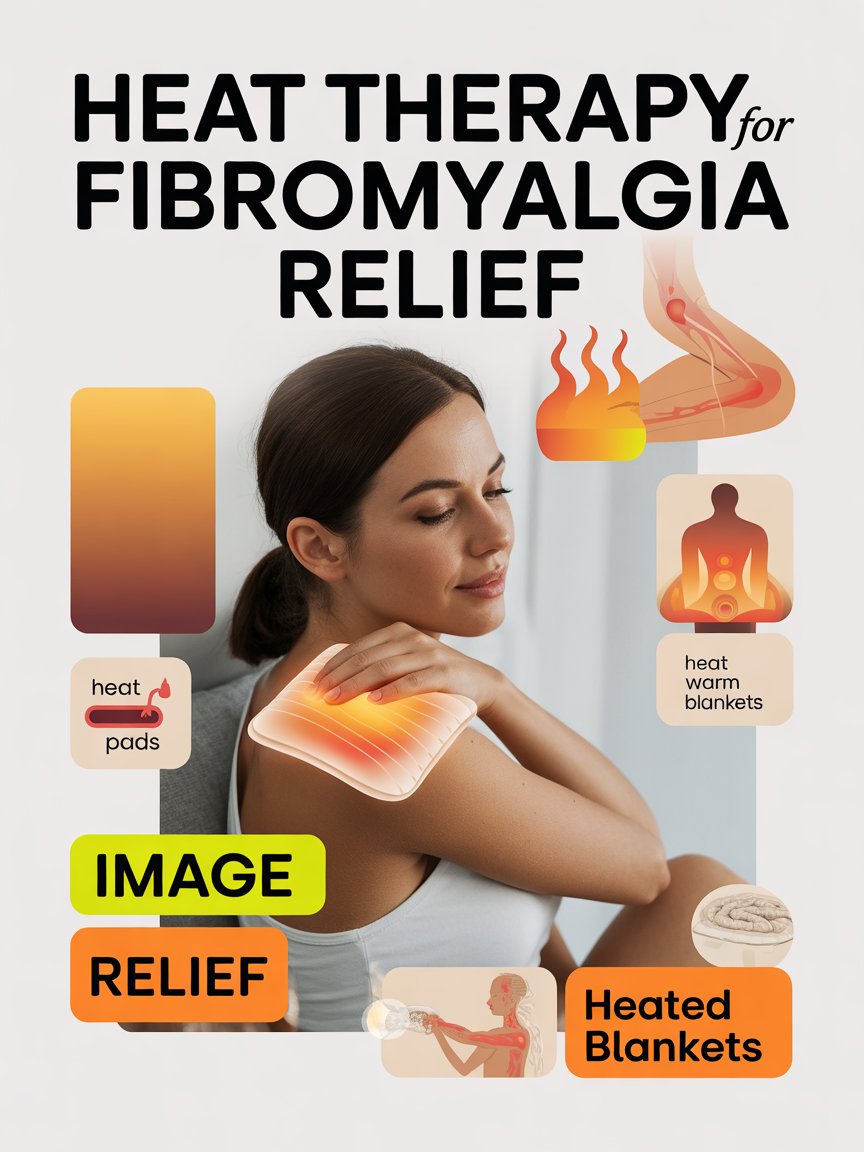 HEAT THERAPY for FIBROMYALGIA RELIEF

heat pads

heat warm blankets

IMAGE

RELIEF

Heated Blankets