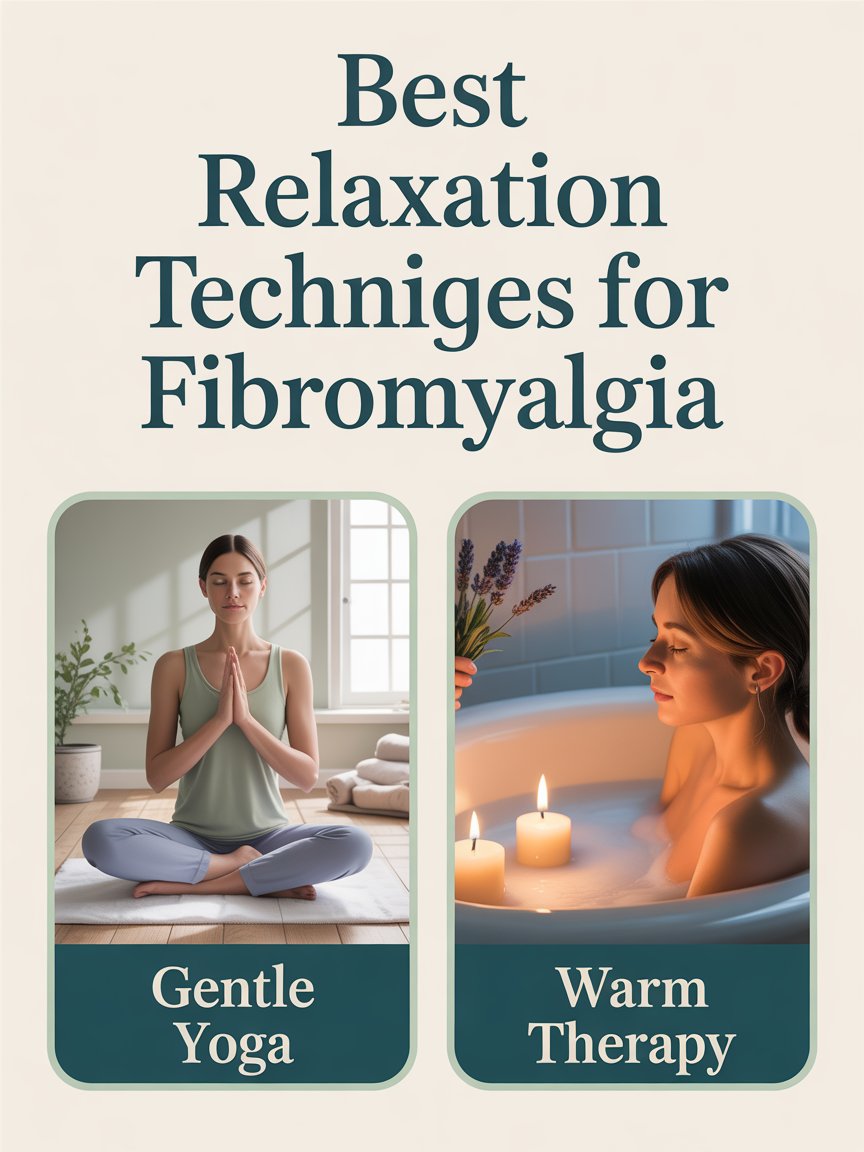 Best Relaxation Techniges for Fibromyalgia

Gentle Yoga

Warm Therapy