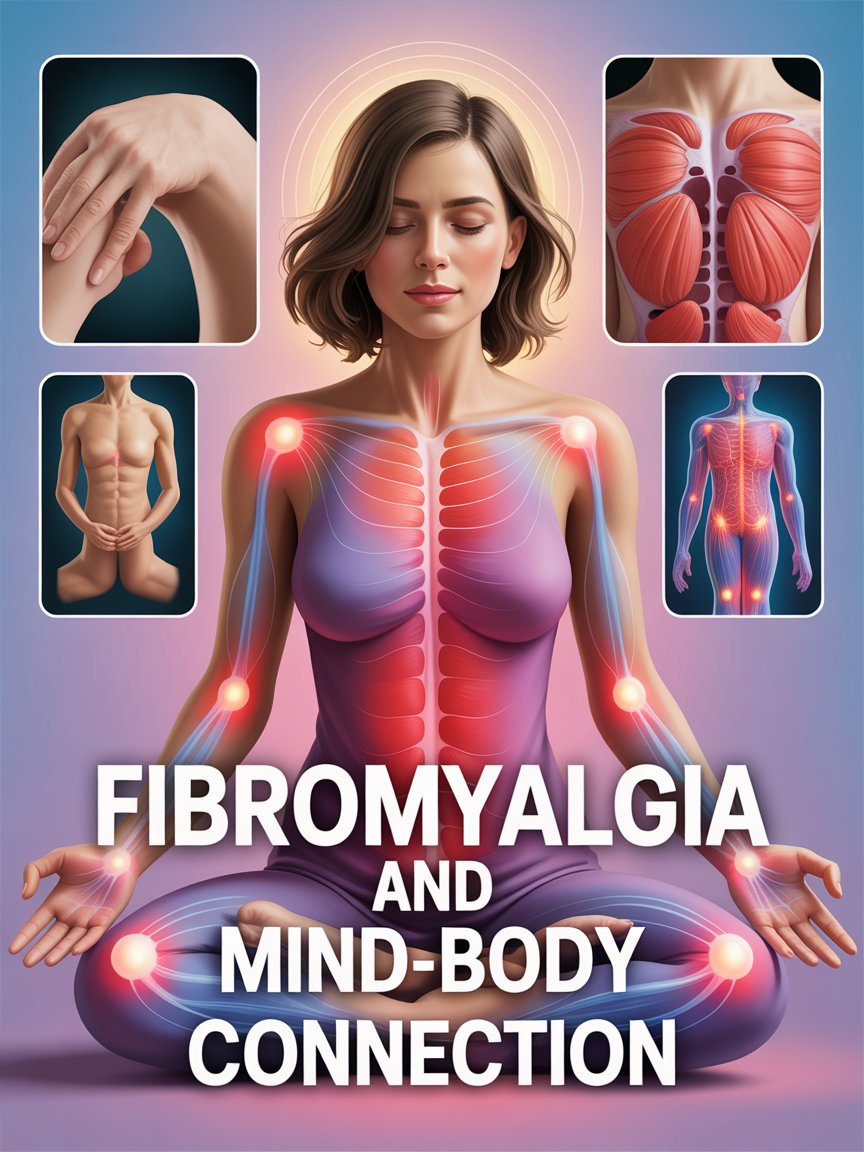 FIBROMYALGIA
AND
MIND-BODY
CONNECTION