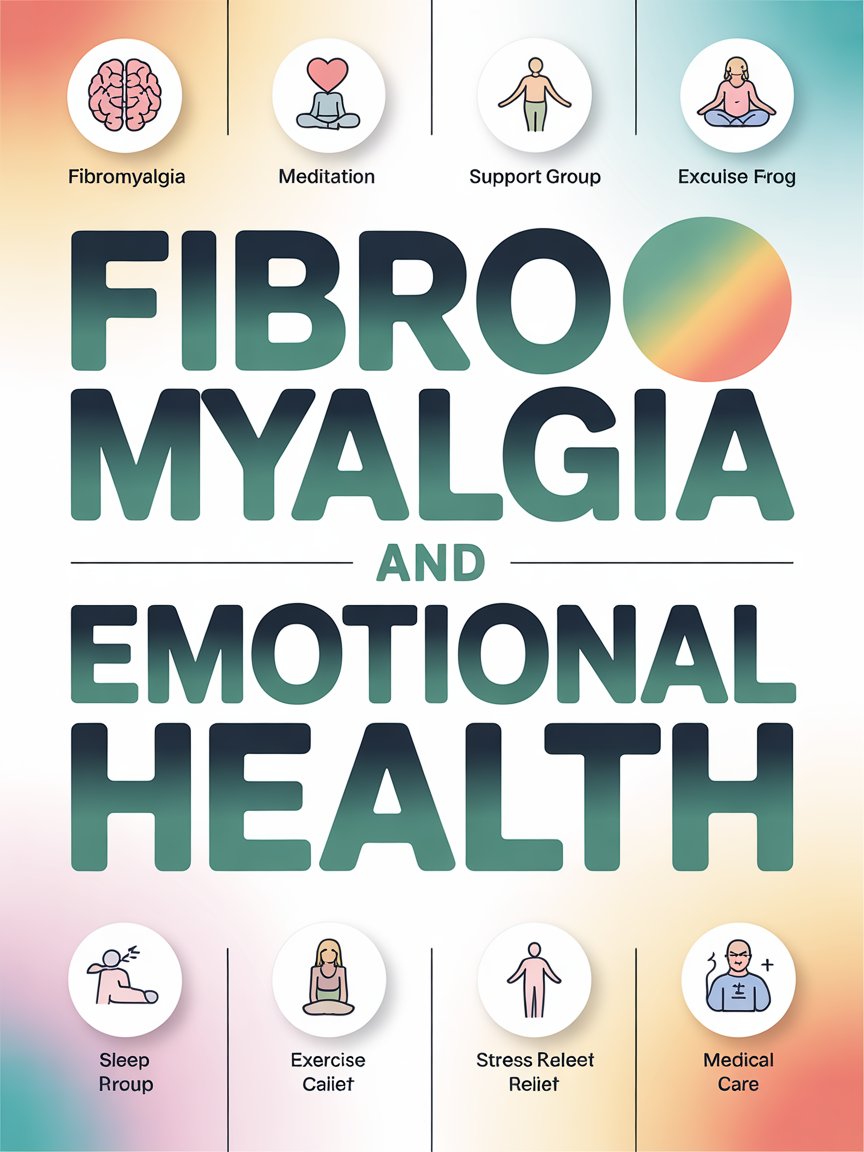 Fibromyalgia

Meditation

Support Group

Exculse Frog

FIBRO MYALGIA

AND

EMOTIONAL HEALTH

Sleep Rroup

Exercise Caliet

Stress Releet Reliet

Medical Care