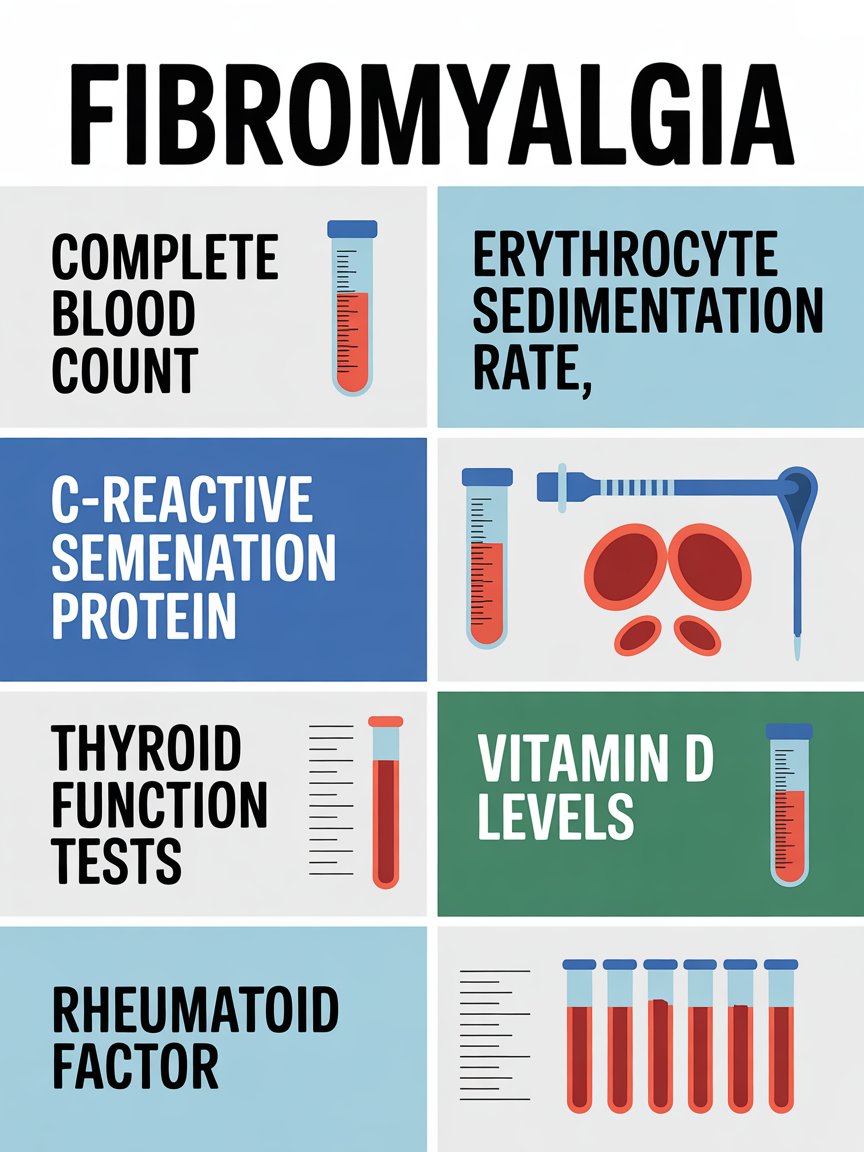 FIBROMYALGIA

COMPLETE BLOOD COUNT

ERYTHROCYTE SEDIMENTATION RATE,

C-REACTIVE SEMENATION PROTEIN

THYROID FUNCTION TESTS

VITAMIN D LEVELS

RHEUMATOID FACTOR