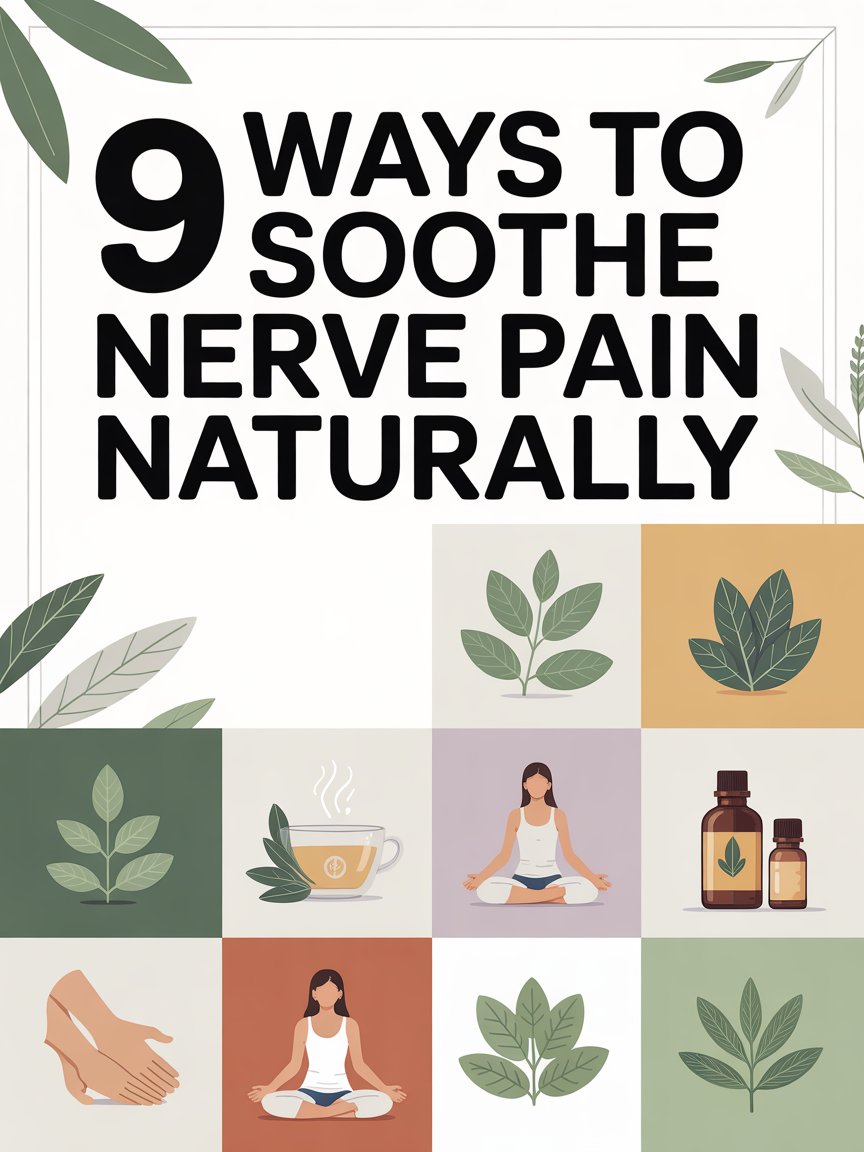 9 WAYS TO SOOTHE NERVE PAIN NATURALLY