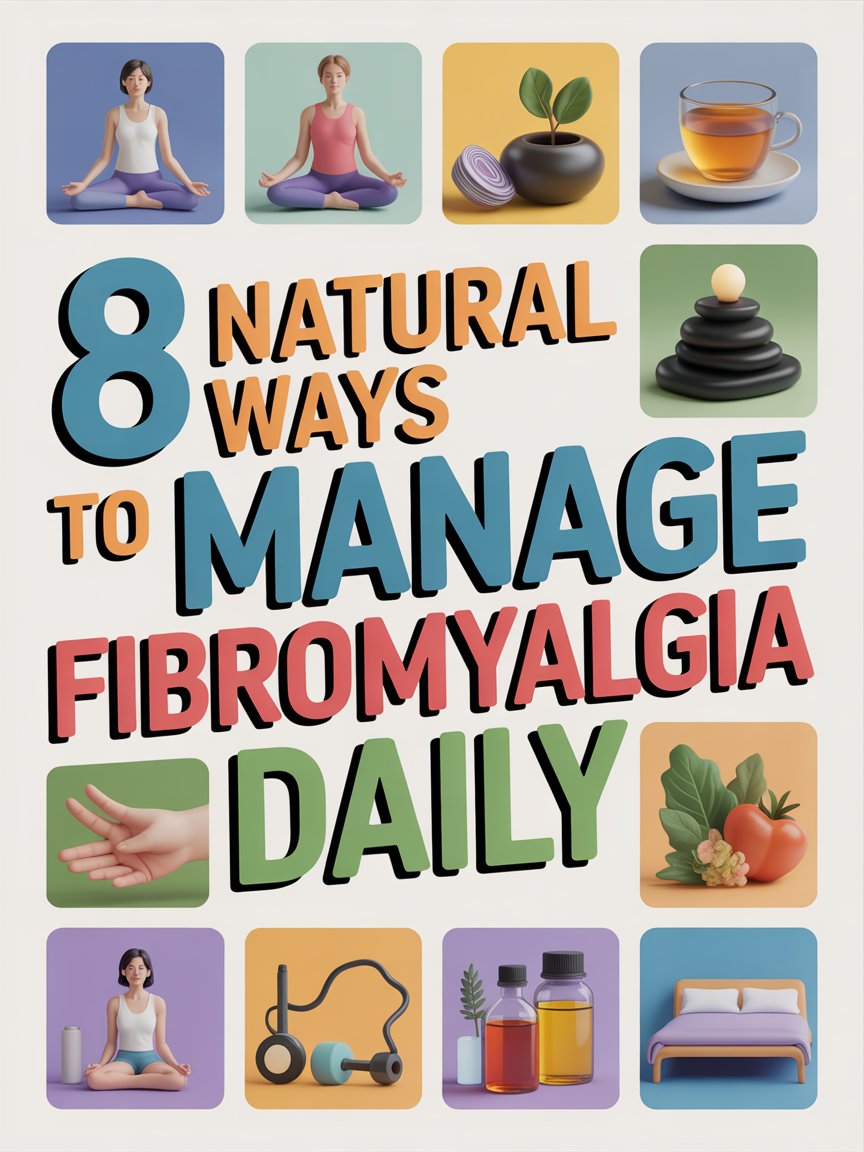 8 NATURAL WAYS TO MANAGE FIBROMYALGIA DAILY