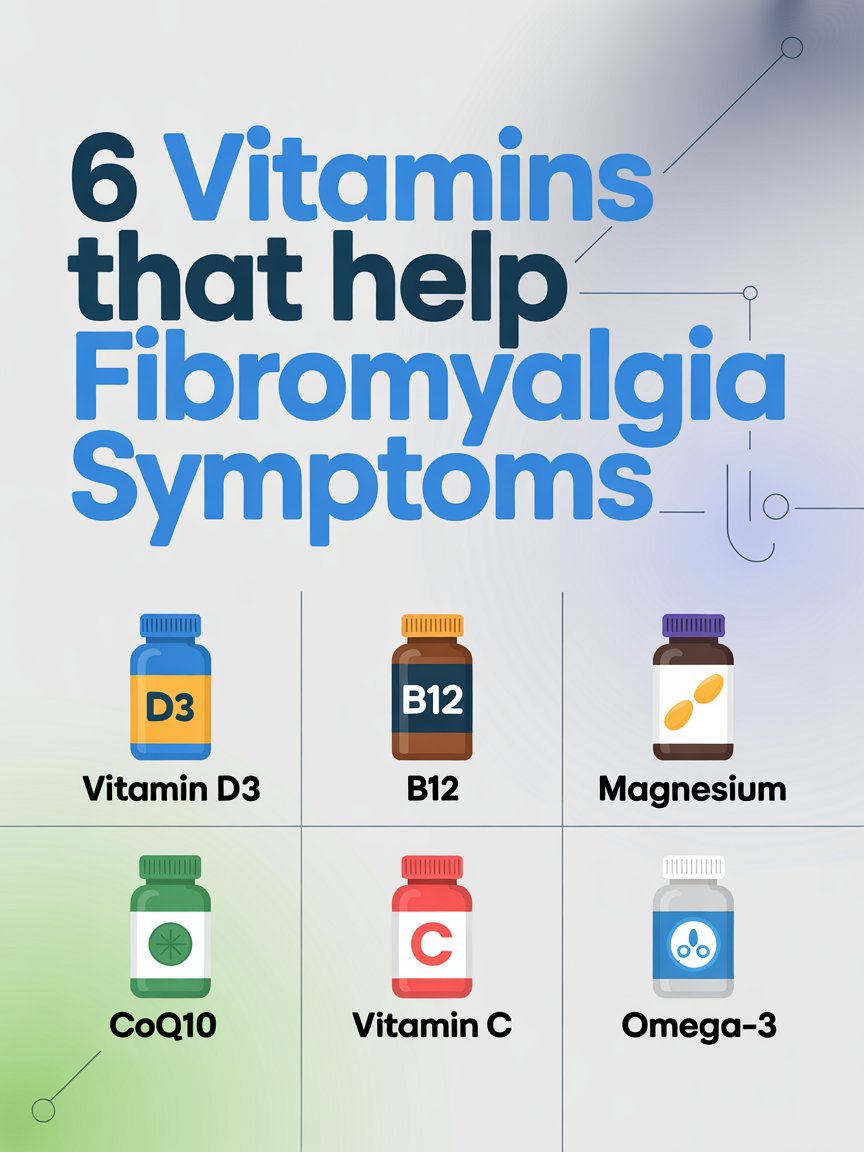 6 Vitamins that help Fibromyalgia Symptoms

D3
Vitamin D3

B12
B12

Magnesium

CoQ10

C
Vitamin C

Omega-3