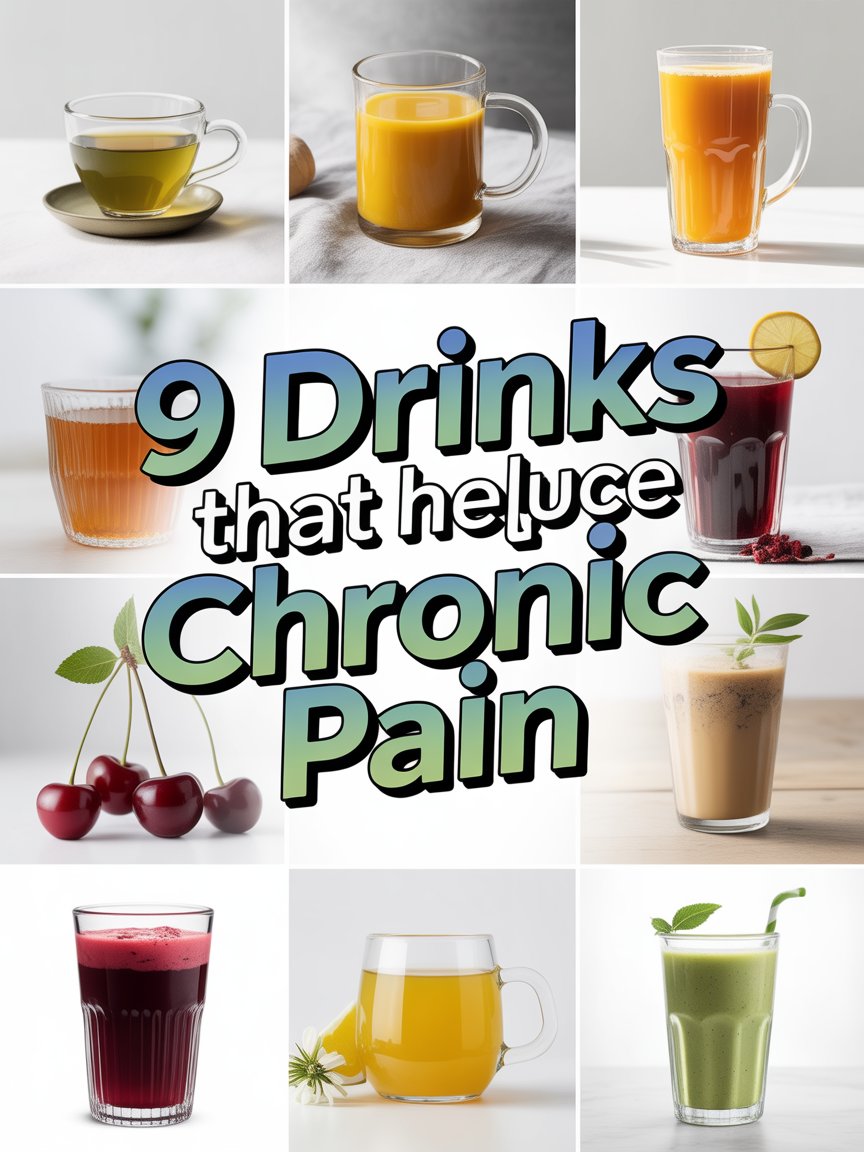 9 Drinks
that heluce
Chronic
Pain