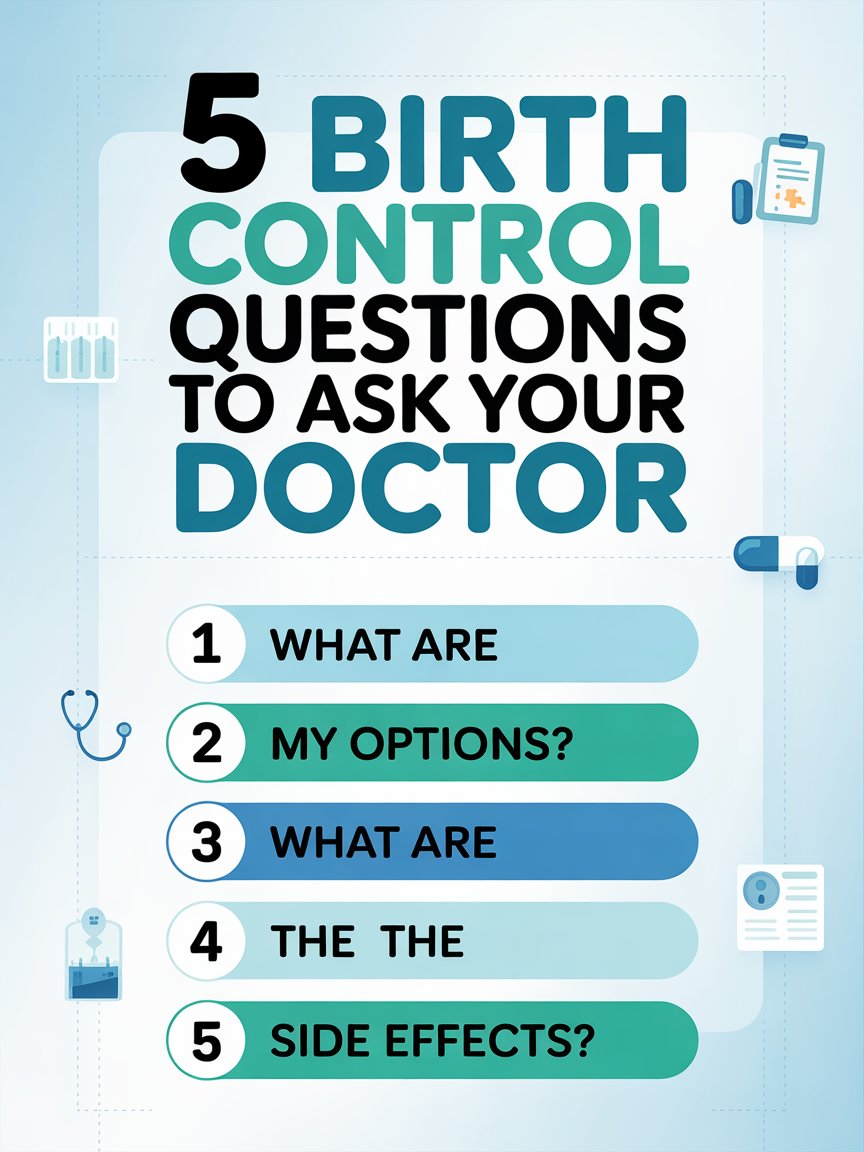 5 BIRTH CONTROL QUESTIONS TO ASK YOUR DOCTOR

1 WHAT ARE

2 MY OPTIONS?

3 WHAT ARE

4 THE THE

5 SIDE EFFECTS?