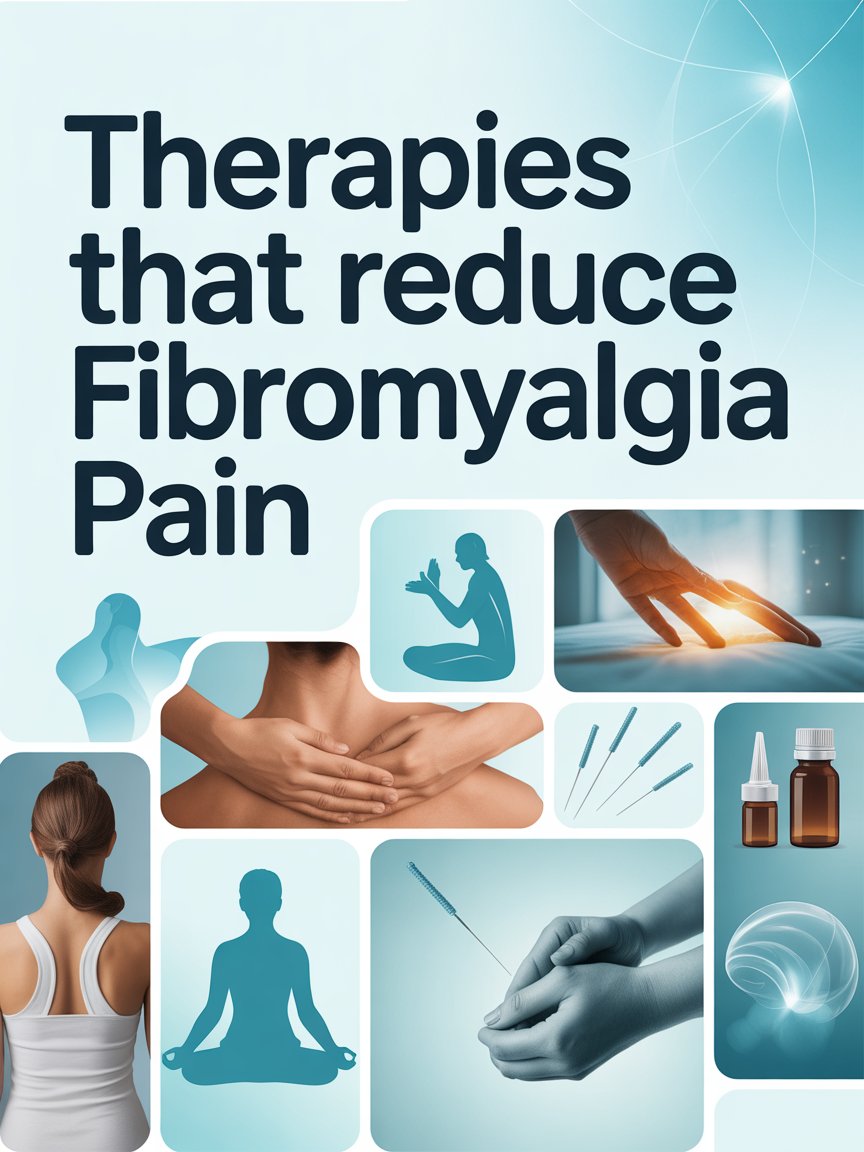 Therapies that reduce Fibromyalgia Pain