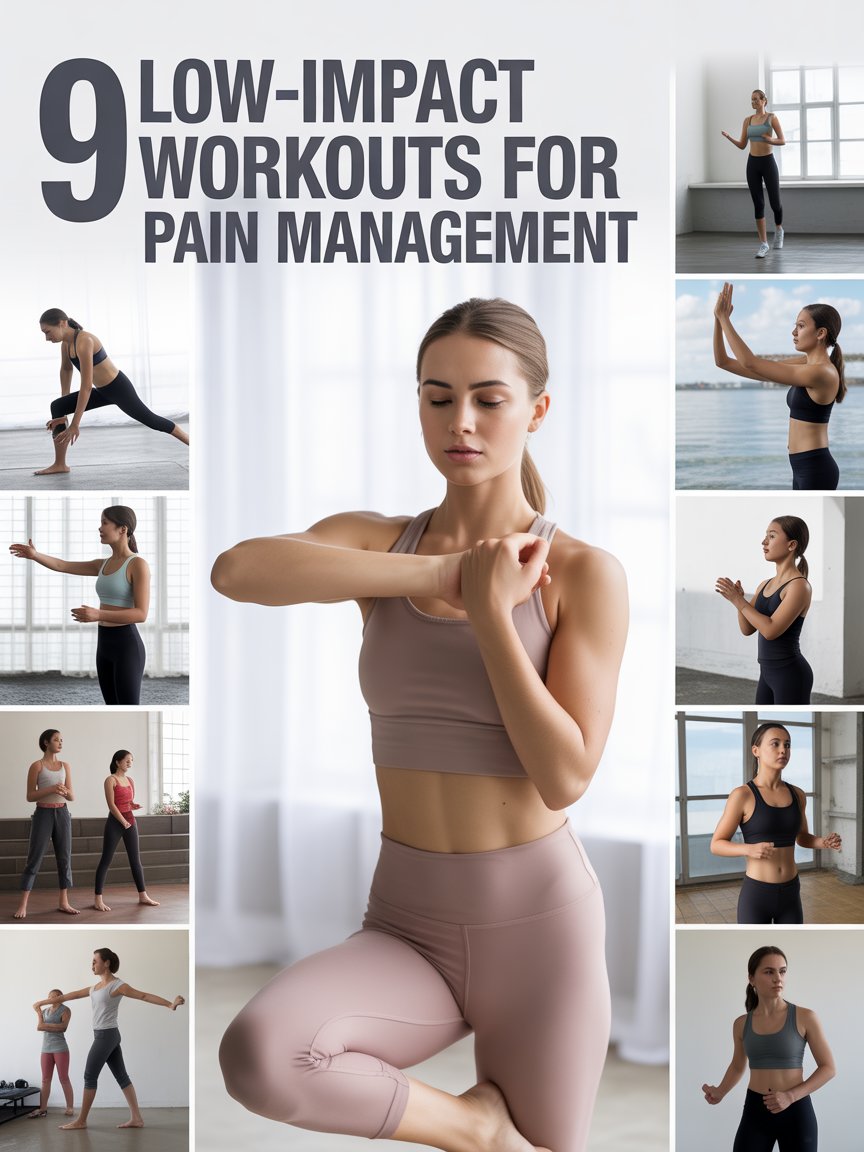 9 LOW-IMPACT WORKOUTS FOR PAIN MANAGEMENT