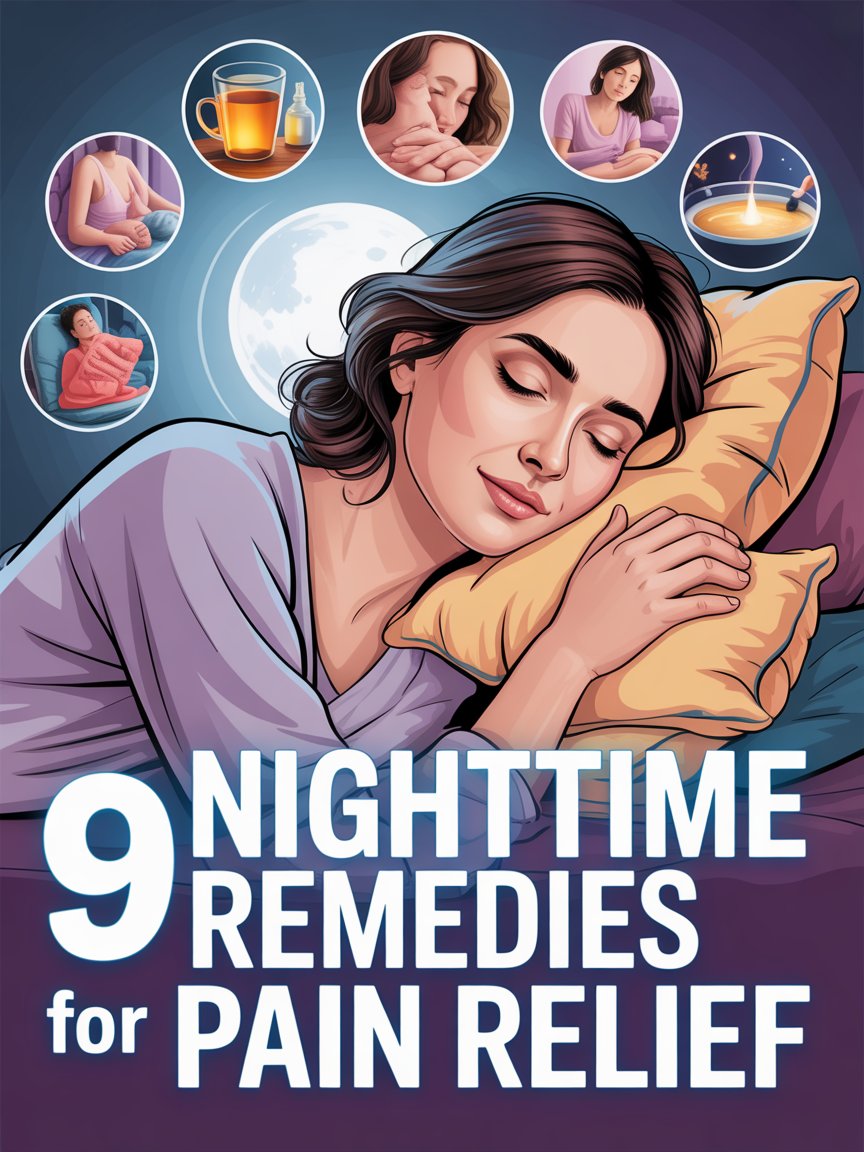 9 NIGHTTIME REMEDIES for PAIN RELIEF