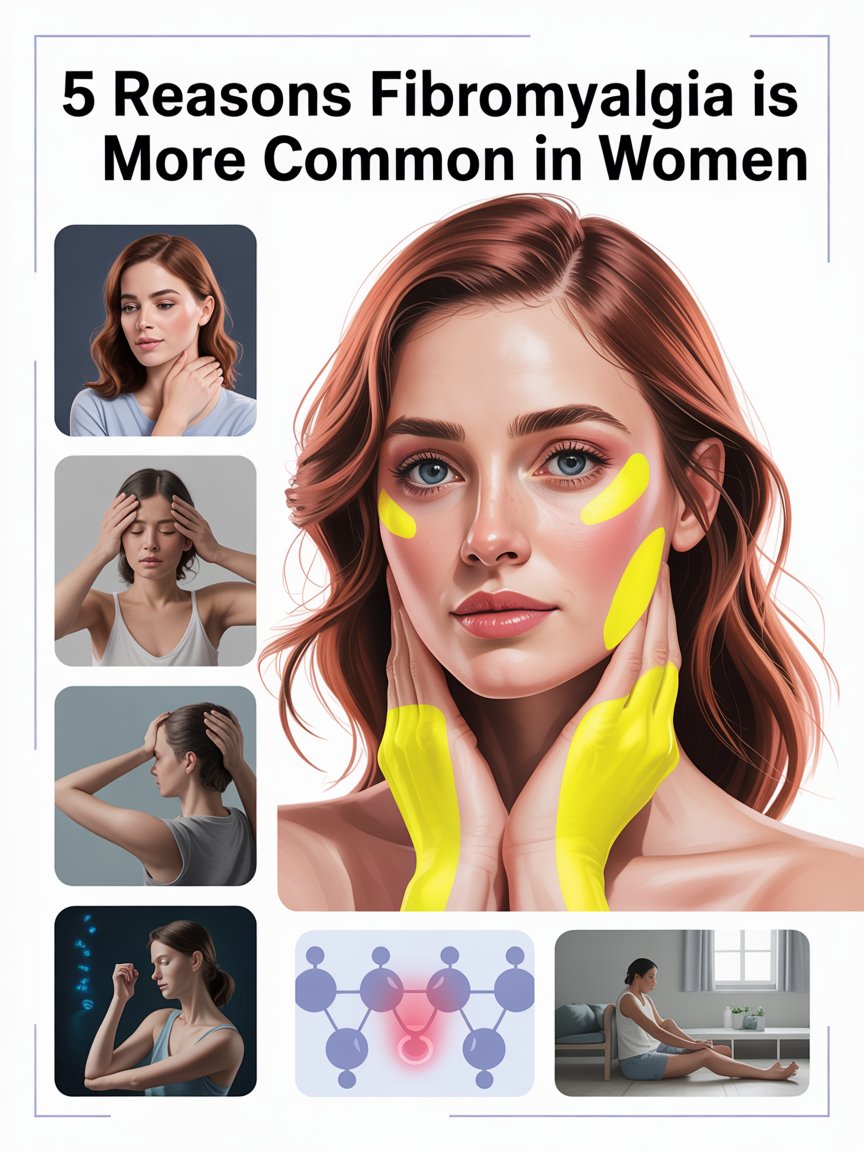 5 Reasons Fibromyalgia is More Common in Women