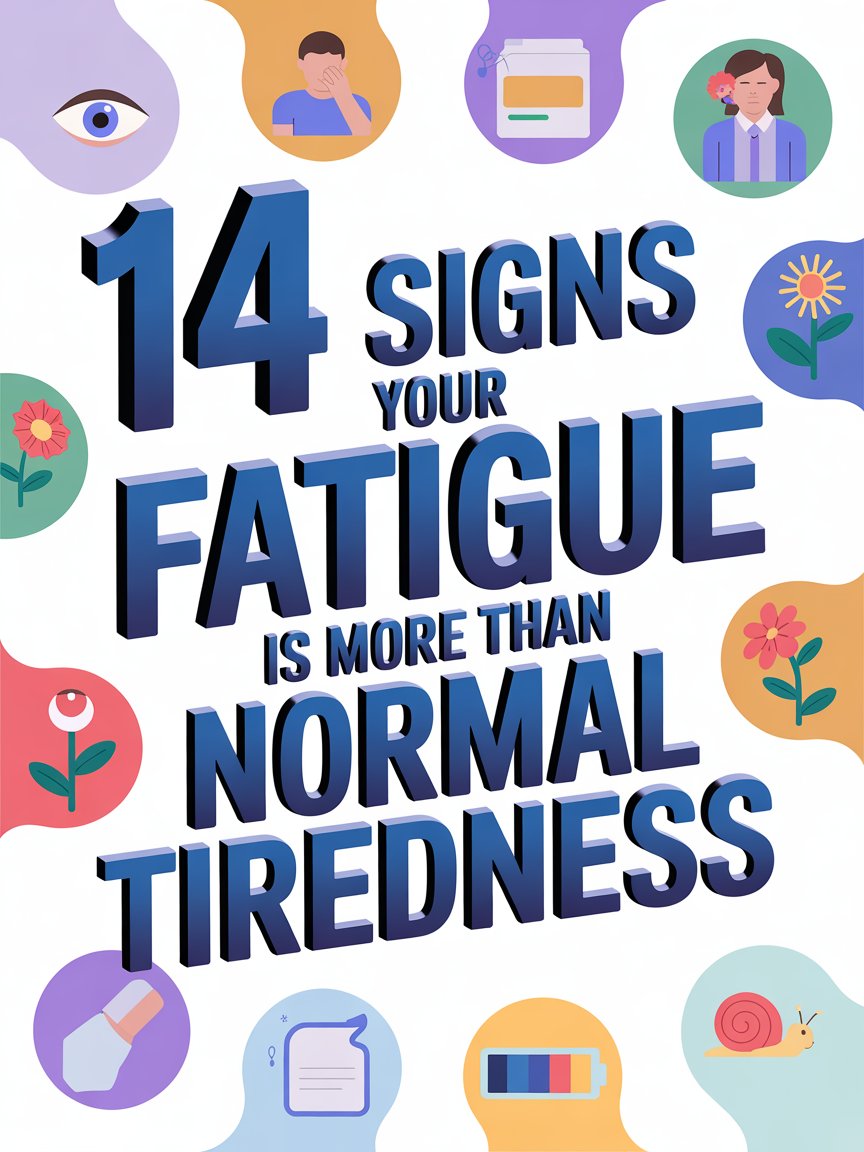 14 SIGNS YOUR FATIGUE IS MORE THAN NORMAL TIREDNESS