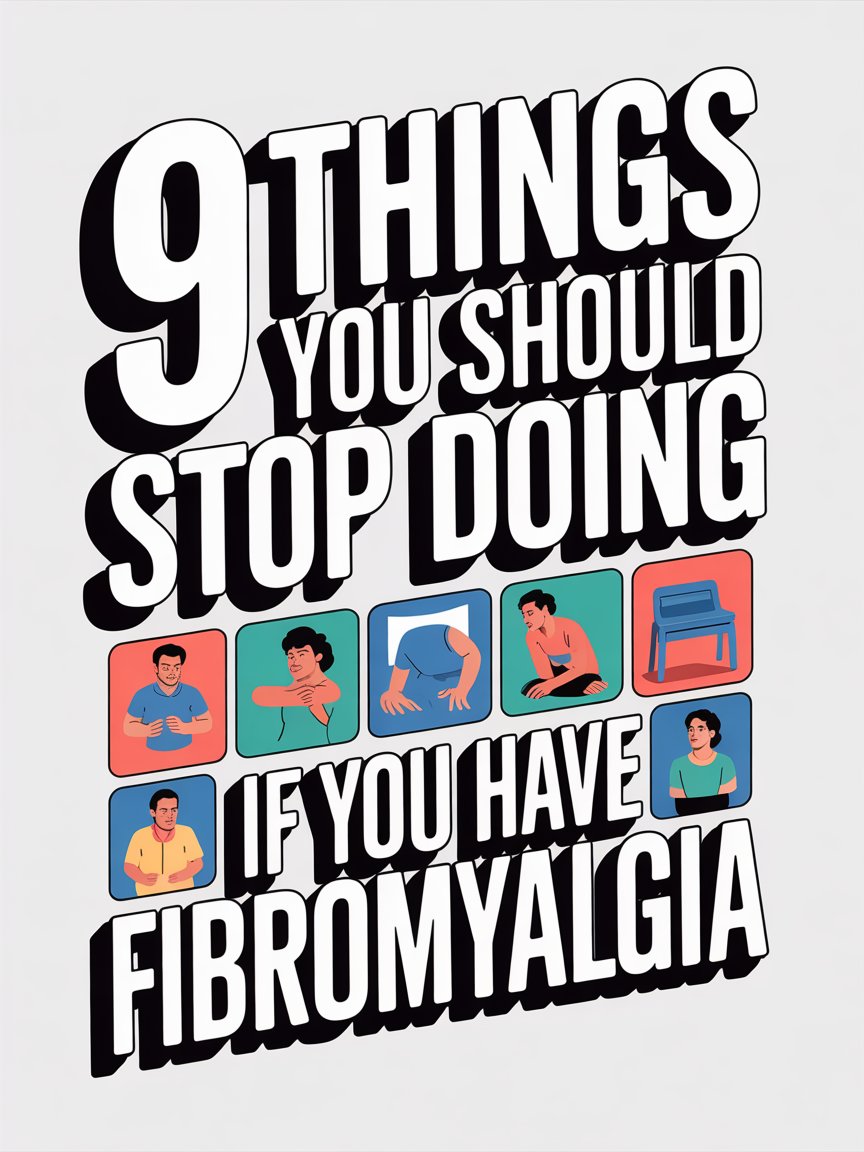 9 THINGS YOU SHOULD STOP DOING

IF YOU HAVE FIBROMYALGIA