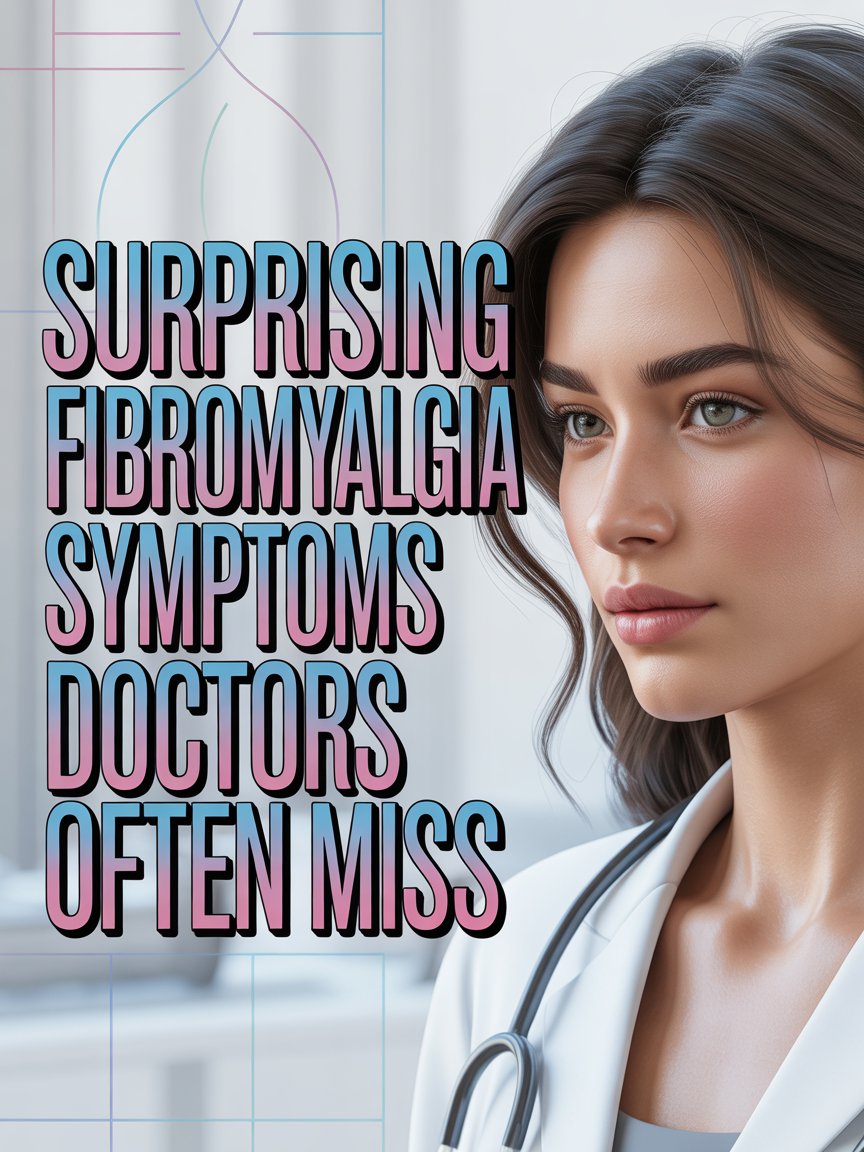 SURPRISING FIBROMYALGIA SYMPTOMS DOCTORS OFTEN MISS