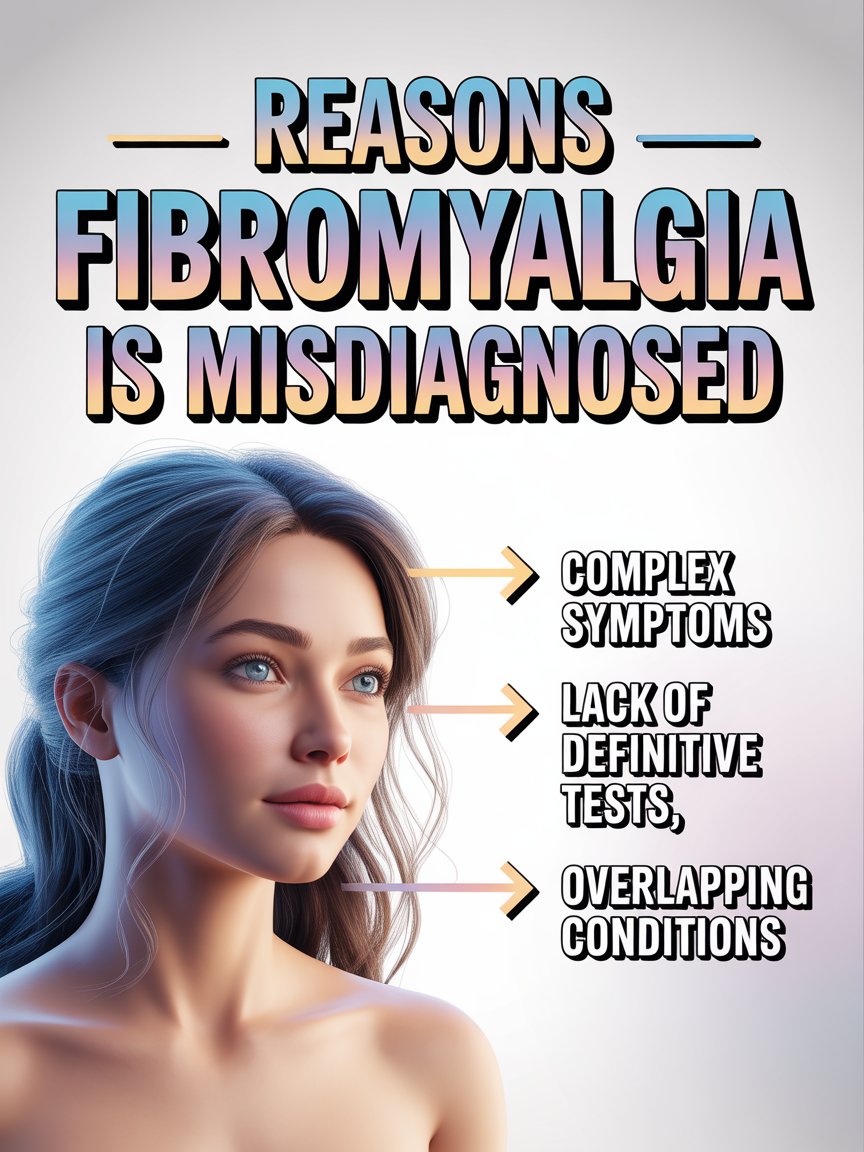 REASONS
FIBROMYALGIA
IS MISDIAGNOSED

COMPLEX SYMPTOMS

LACK OF DEFINITIVE TESTS,

OVERLAPPING CONDITIONS