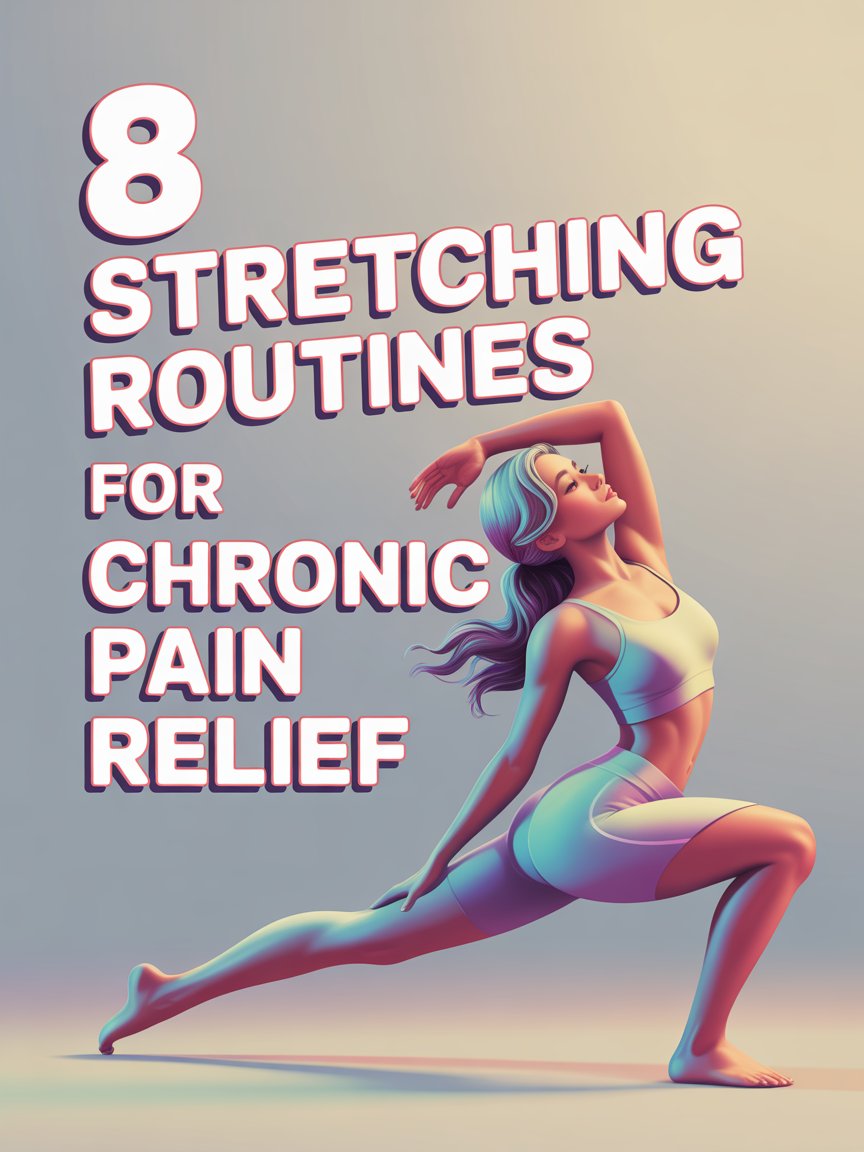 8
STRETCHING
ROUTINES
FOR
CHRONIC
PAIN
RELIEF