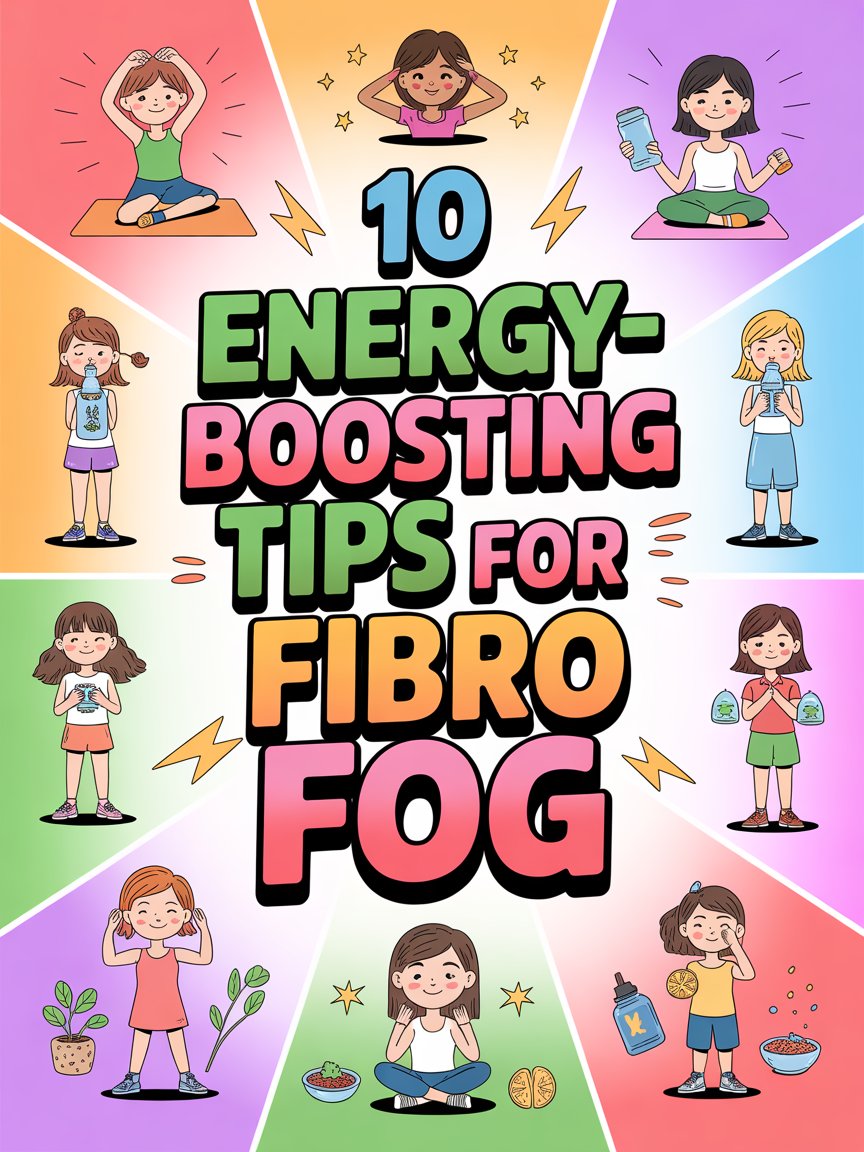 10 ENERGY-BOOSTING TIPS FOR FIBRO FOG