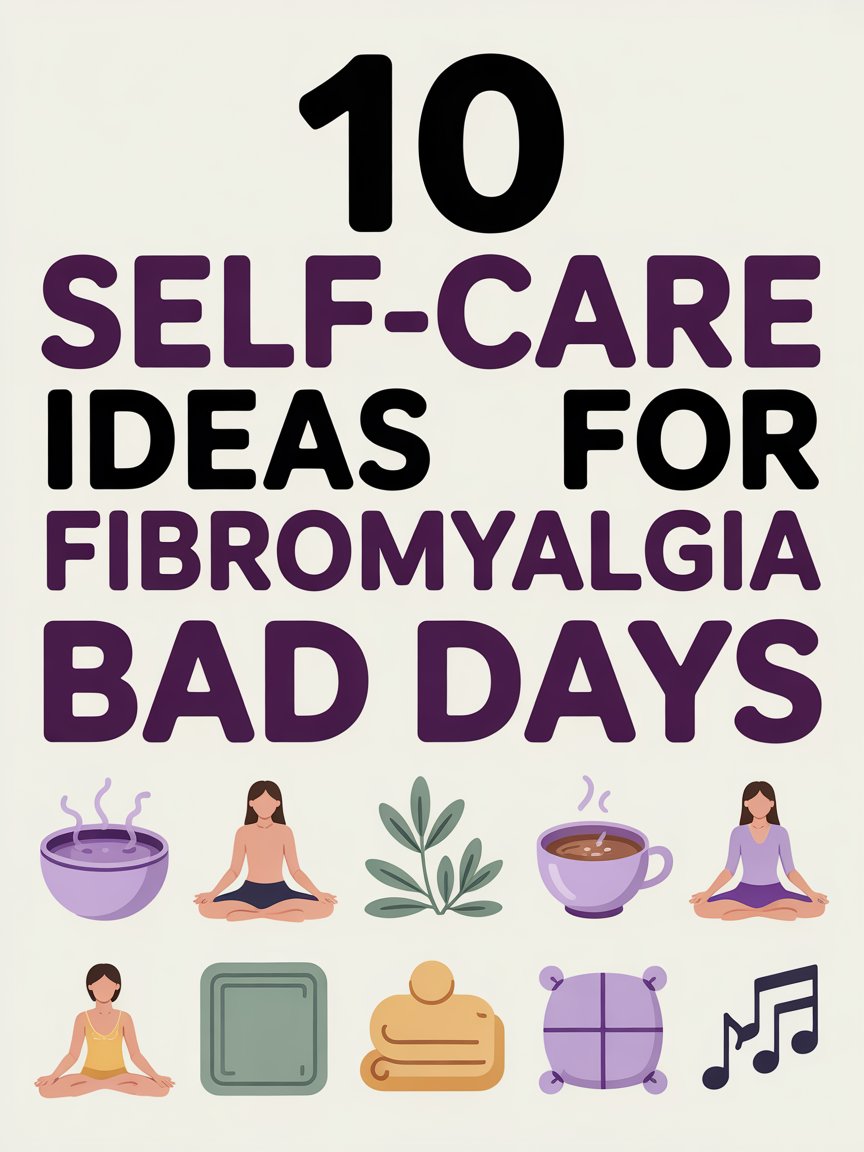 10
SELF-CARE
IDEAS FOR
FIBROMYALGIA
BAD DAYS