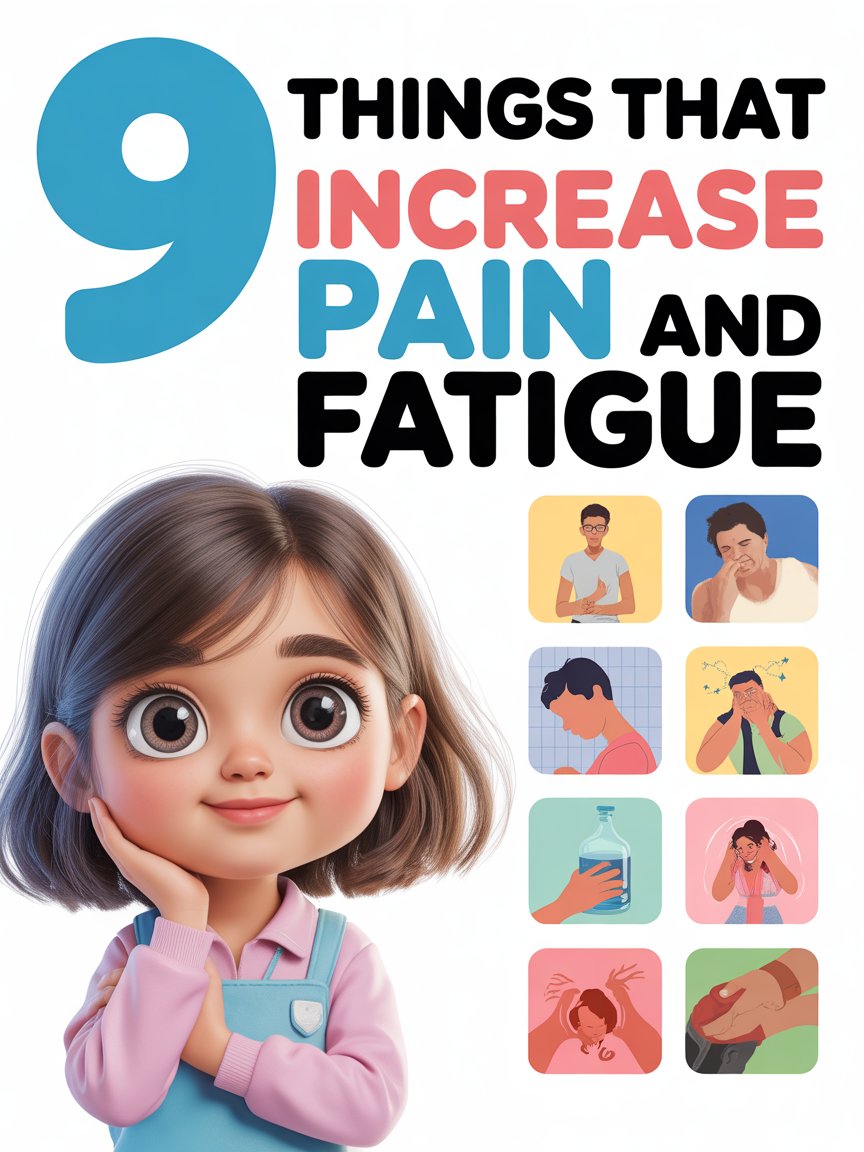 9 THINGS THAT INCREASE PAIN AND FATIGUE