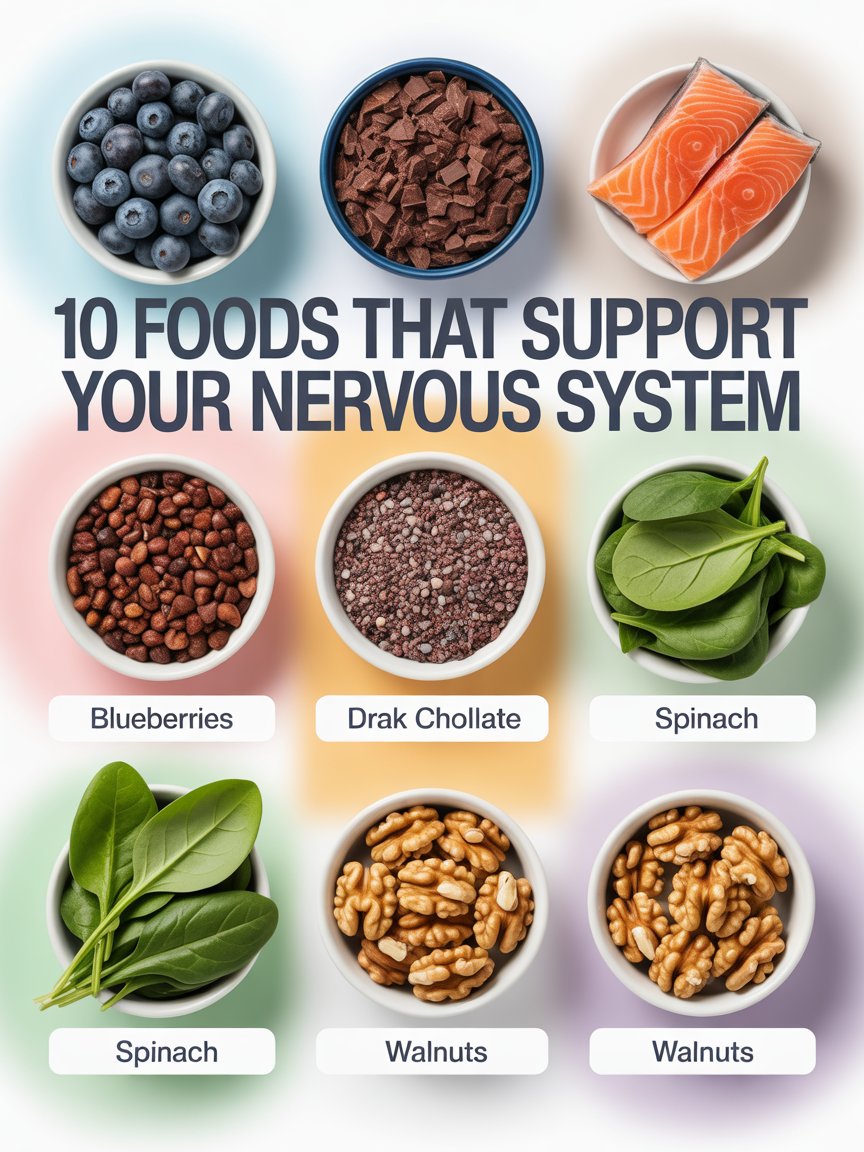 10 FOODS THAT SUPPORT YOUR NERVOUS SYSTEM

Blueberries

Drak Chollate

Spinach

Spinach

Walnuts

Walnuts