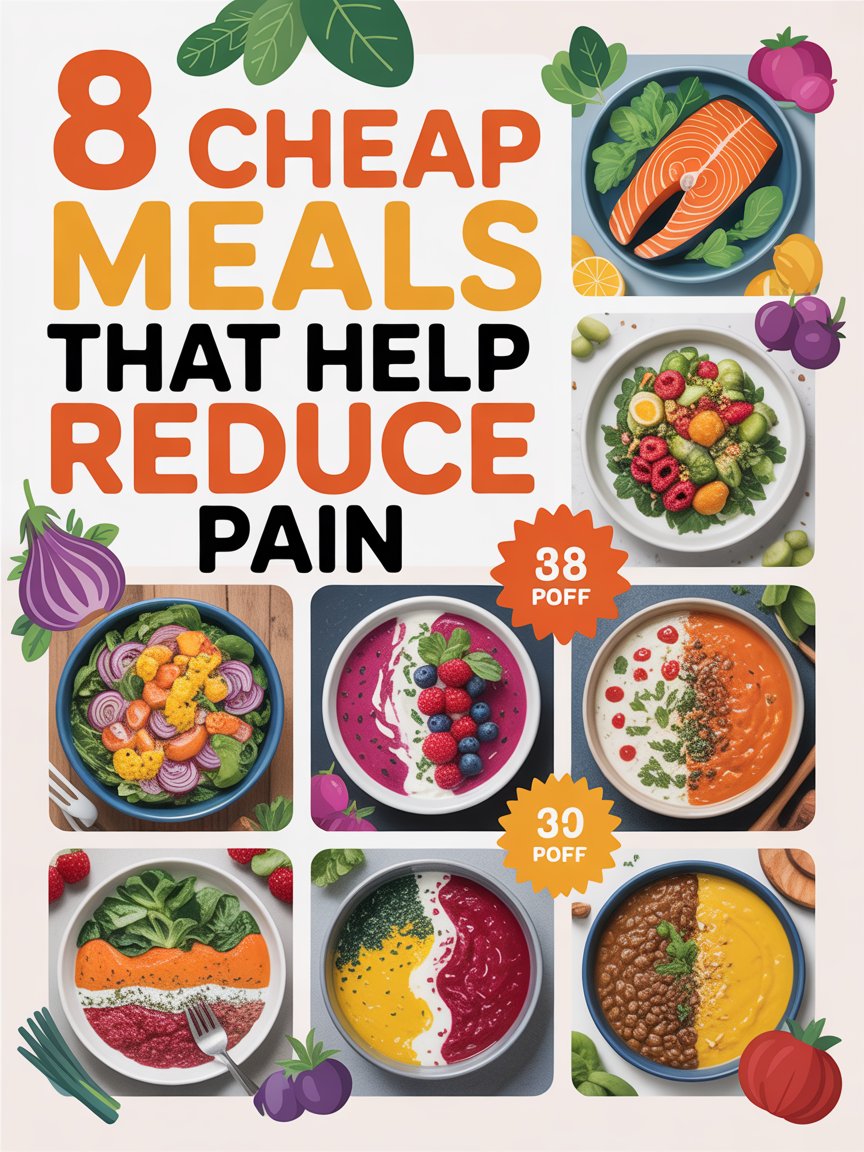 8 CHEAP MEALS THAT HELP REDUCE PAIN

38 POFF

30 POFF