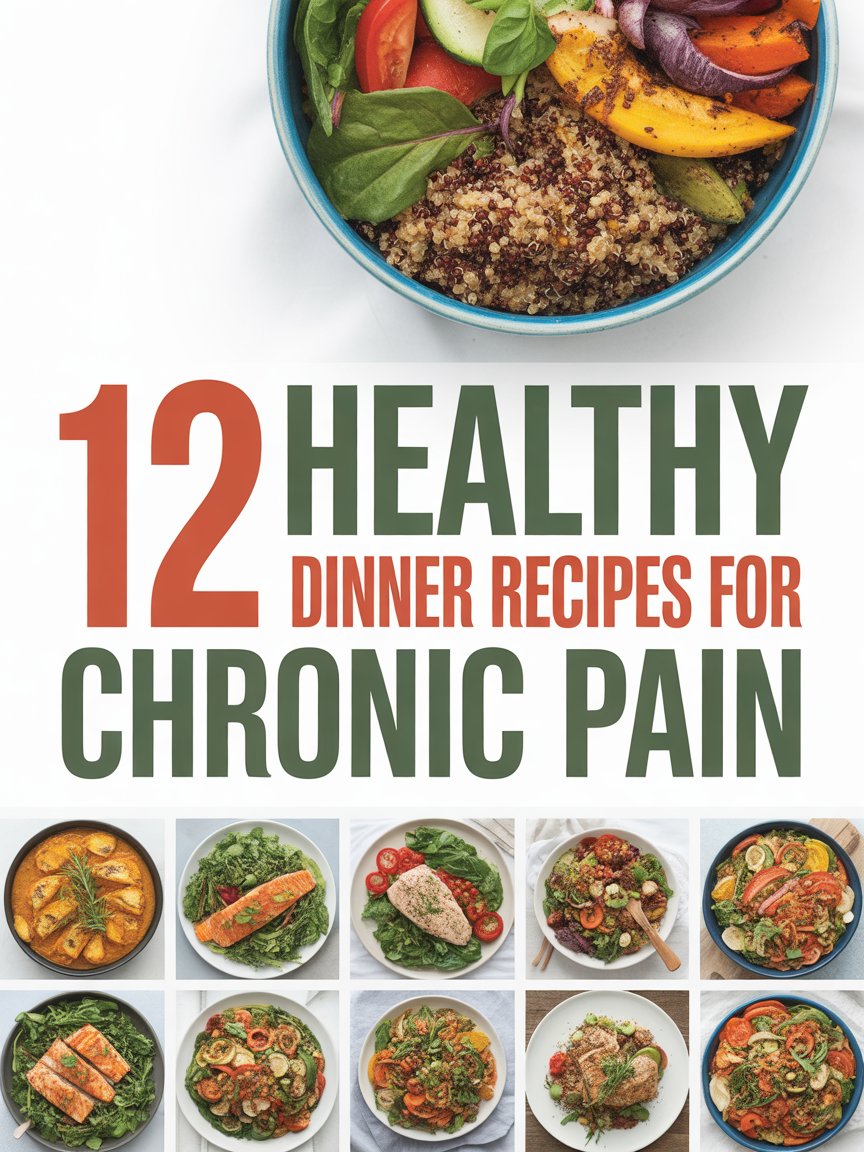 12 HEALTHY DINNER RECIPES FOR CHRONIC PAIN