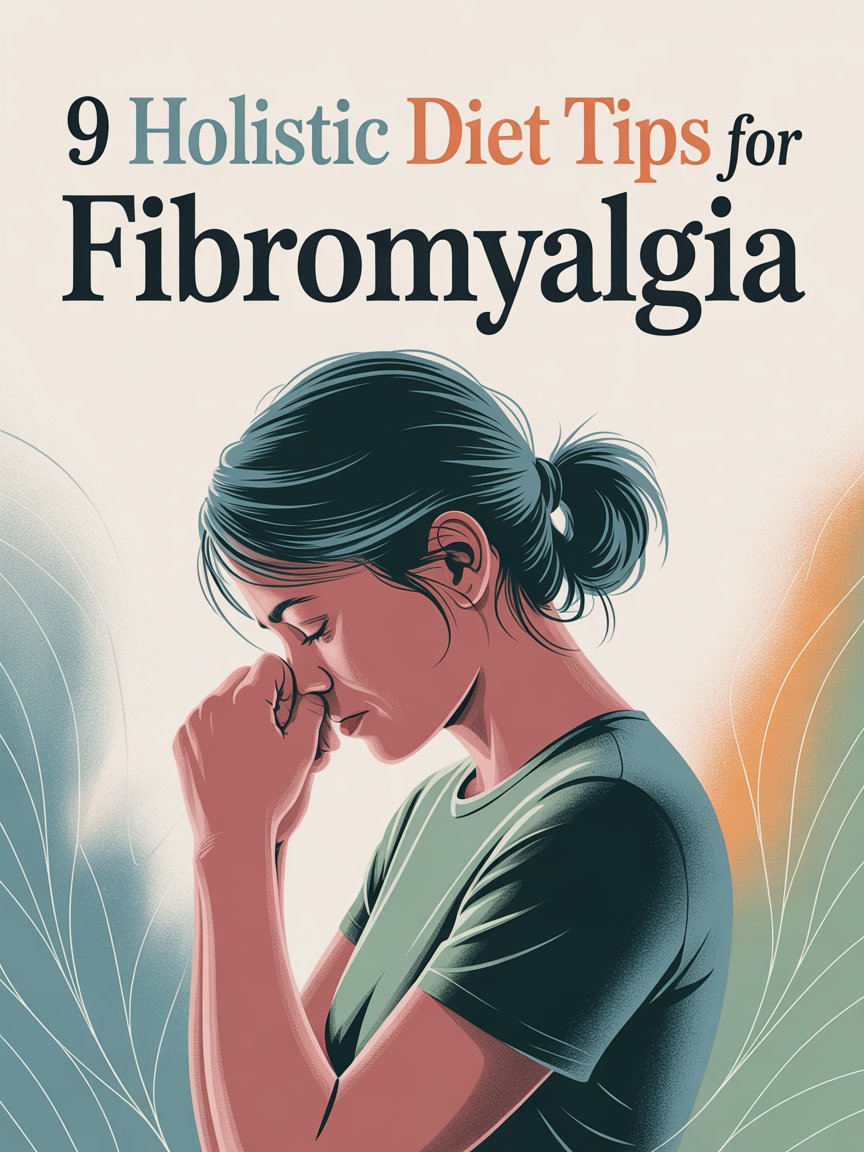 9 Holistic Diet Tips for Fibromyalgia