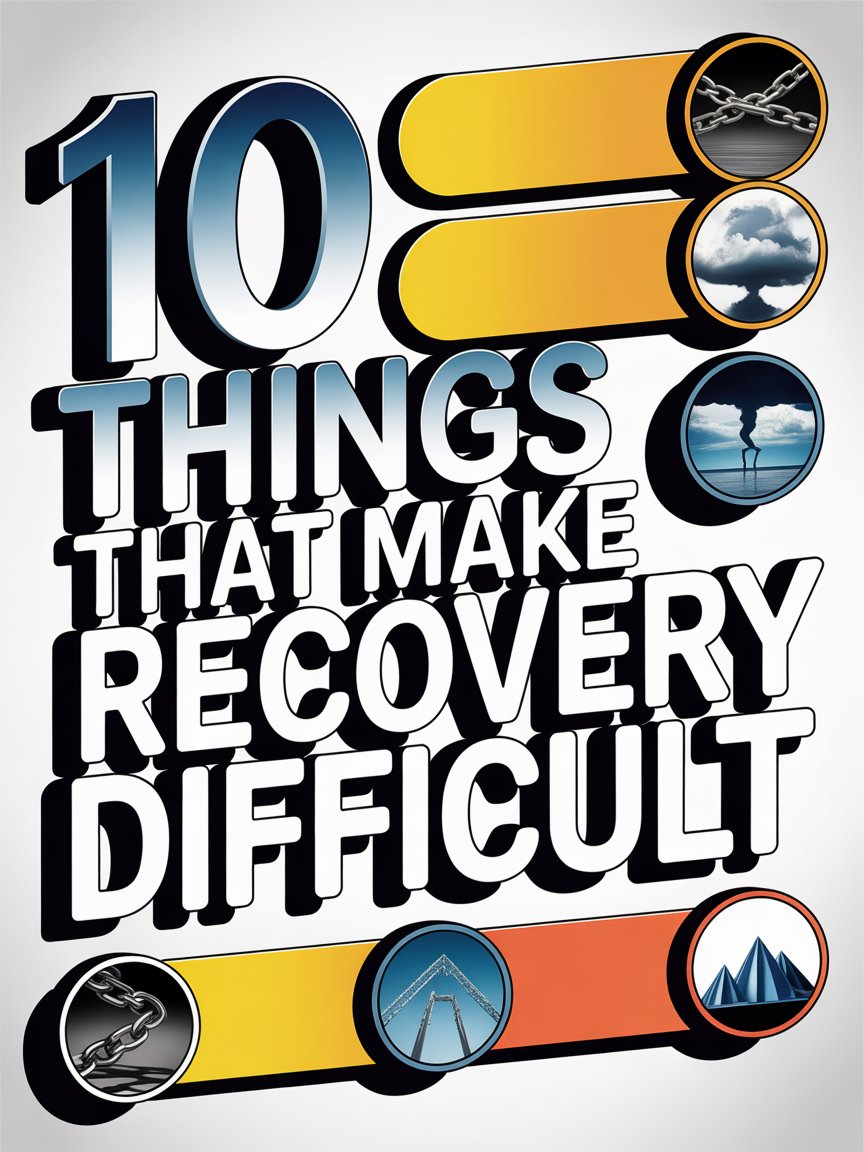 10
THINGS
THAT MAKE
RECOVERY
DIFFICULT