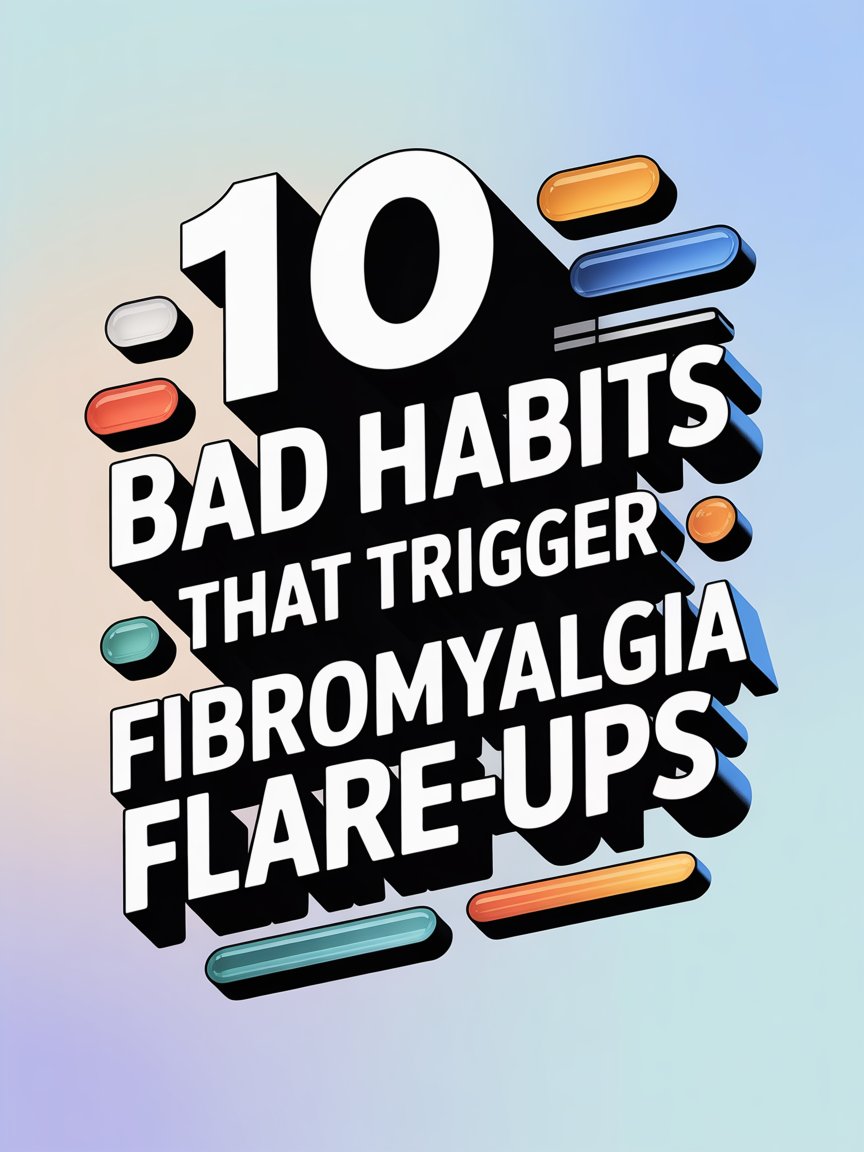 10
BAD HABITS
THAT TRIGGER
FIBROMYALGIA
FLARE-UPS