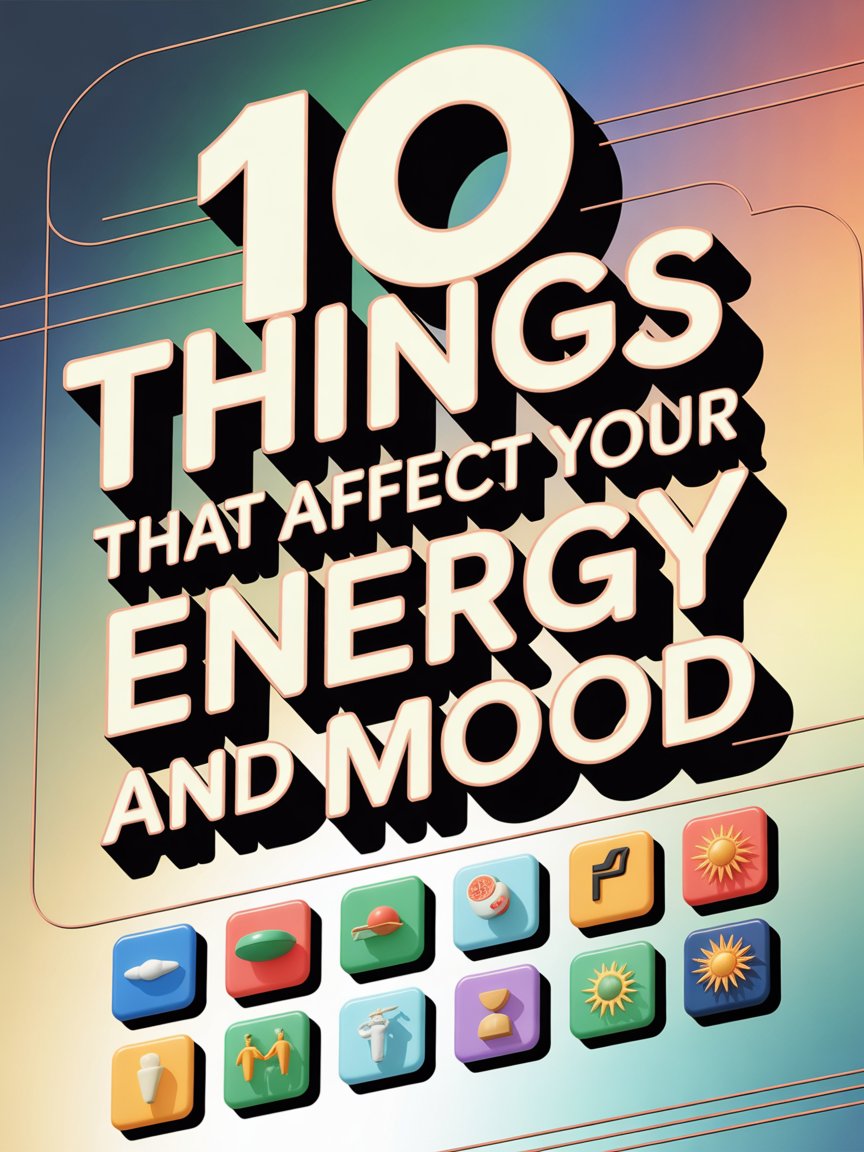 10 THINGS THAT AFFECT YOUR ENERGY AND MOOD