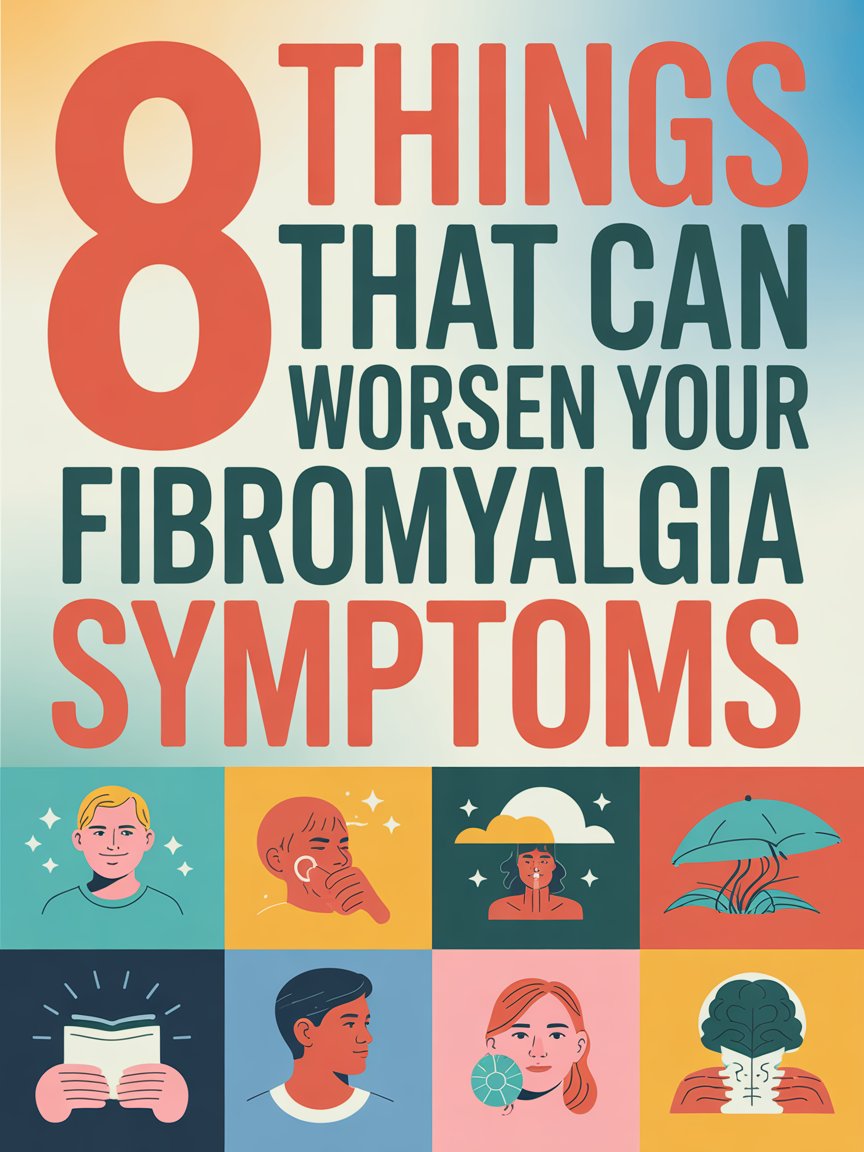 8 THINGS THAT CAN WORSEN YOUR FIBROMYALGIA SYMPTOMS