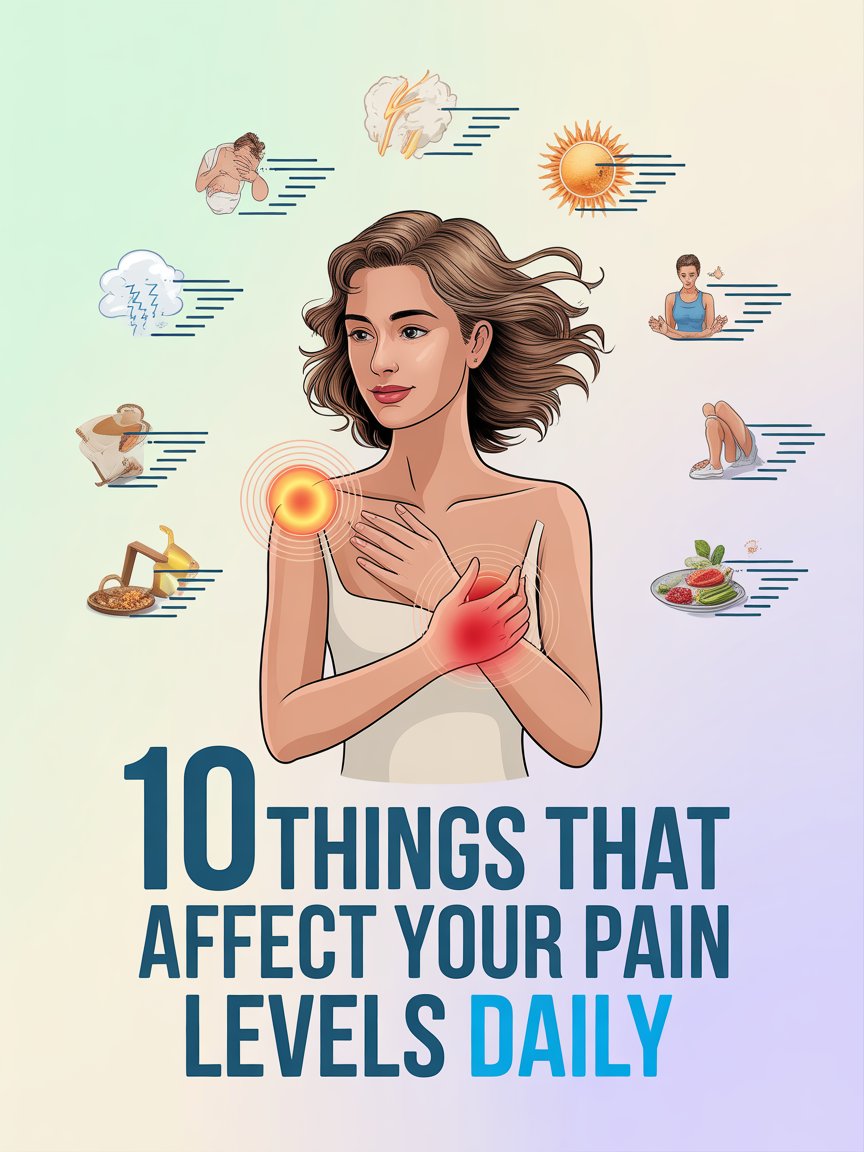 10 THINGS THAT AFFECT YOUR PAIN LEVELS DAILY