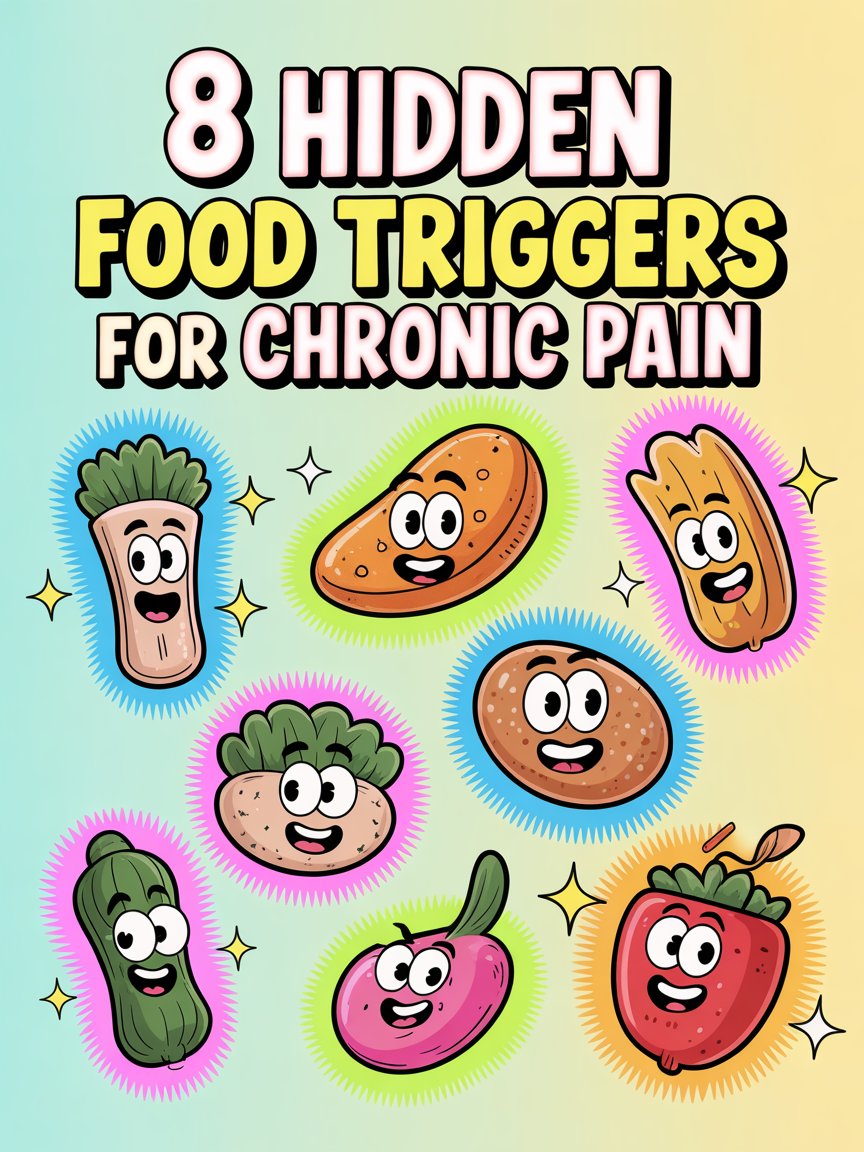 8 HIDDEN
FOOD TRIGGERS
FOR CHRONIC PAIN