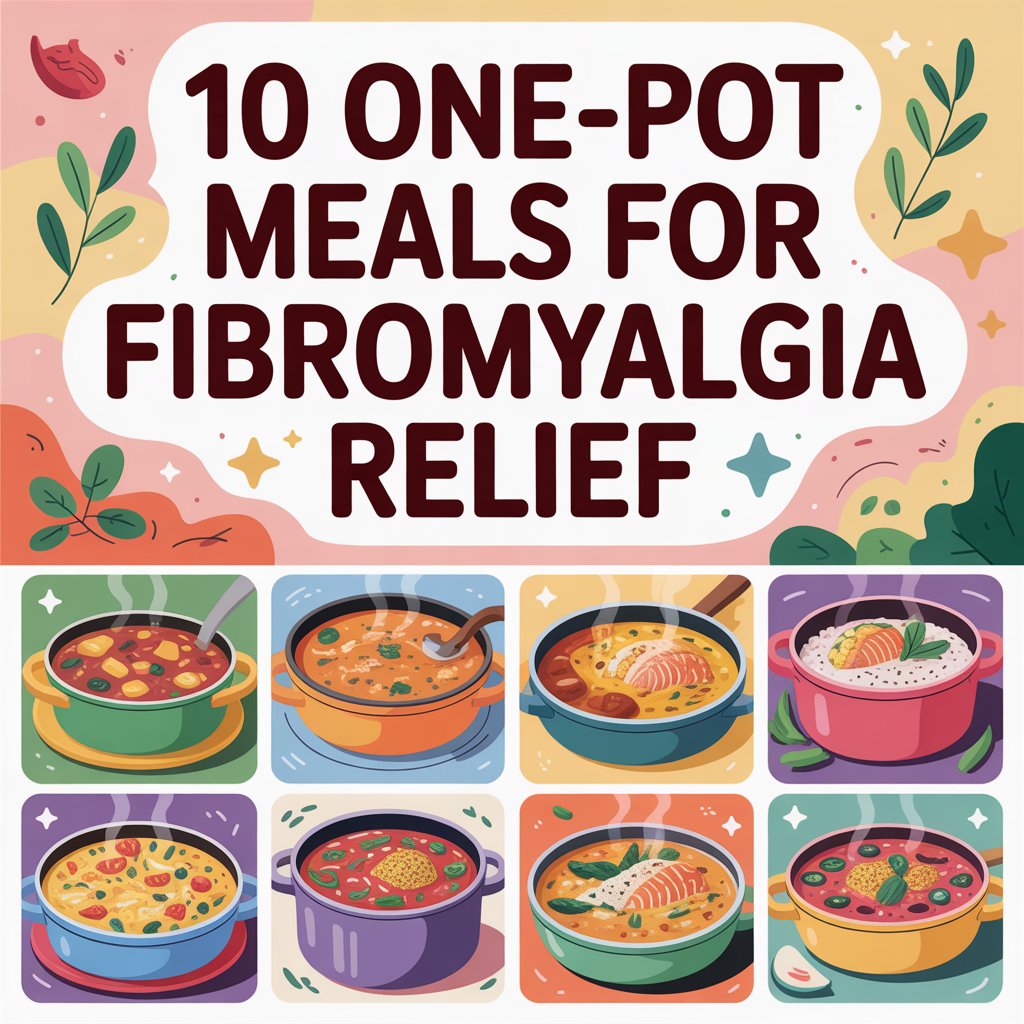 10 ONE-POT MEALS FOR FIBROMYALGIA RELIEF