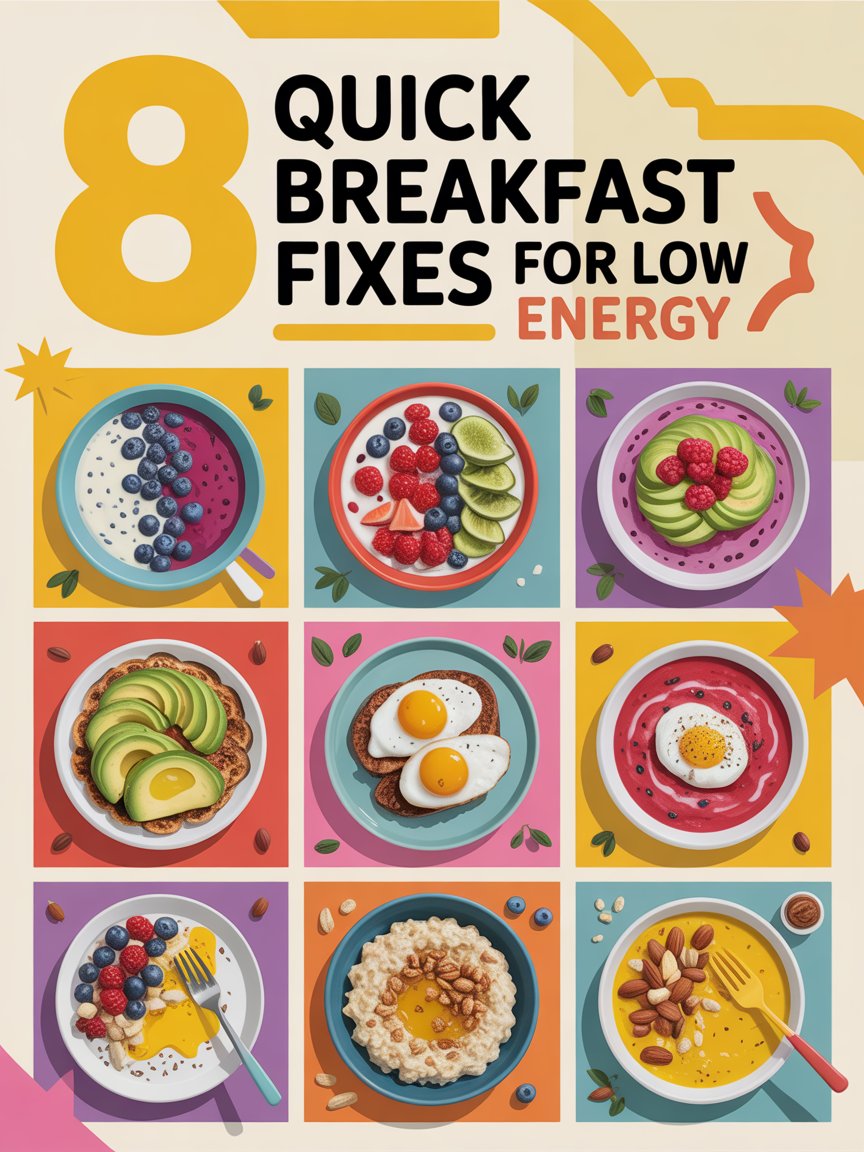 8 QUICK BREAKFAST FIXES FOR LOW ENERGY